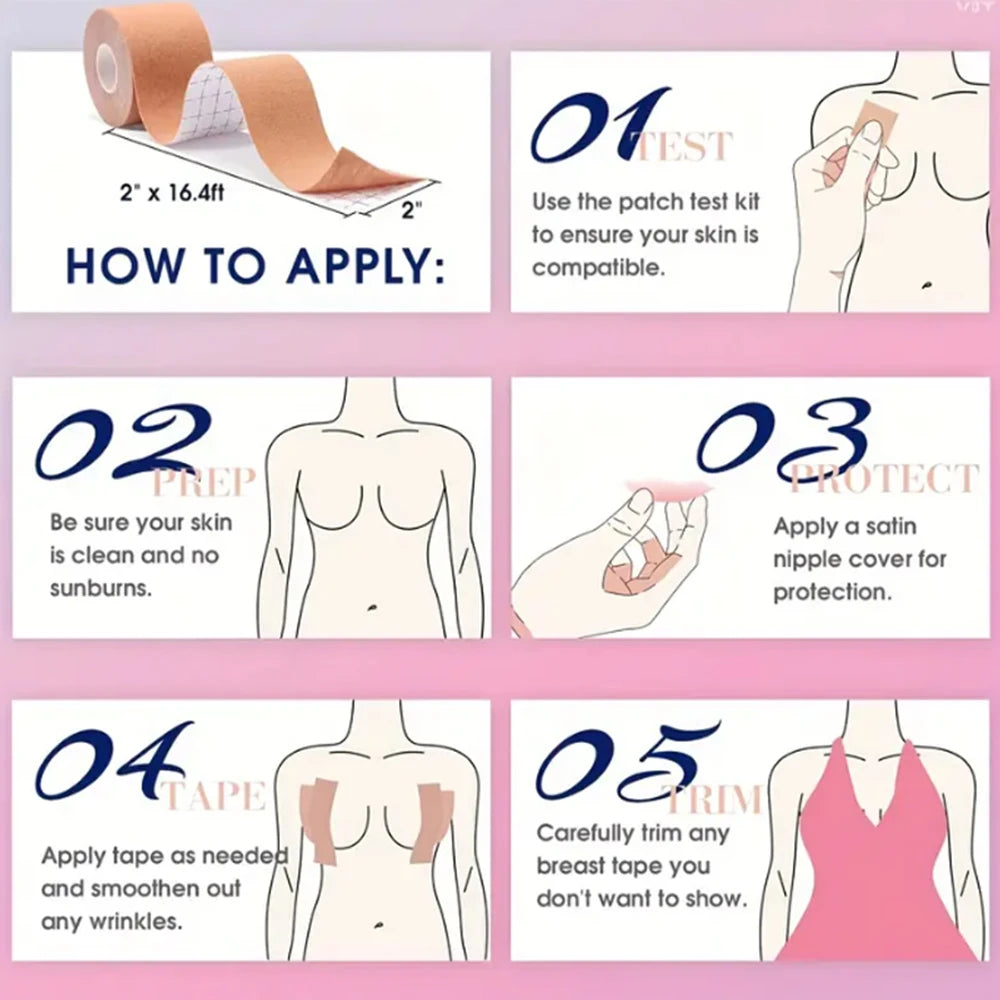 2" x 16.4ft
2"
HOW TO APPLY:

01 TEST
Use the patch test kit to ensure your skin is compatible.

02 PREP
Be sure your skin is clean and no sunburns.

03 PROTECT
Apply a satin nipple cover for protection.

04 TAPE
Apply tape as needed and smoothen out any wrinkles.

05 TRIM
Carefully trim any breast tape you don't want to show.